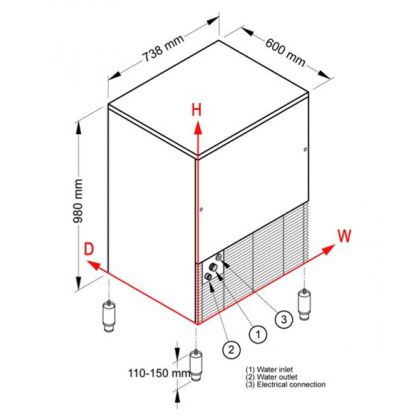 738 mm
600 mm
H
980 mm
W
D
3
1
2
110-150 mm
(1) Water inlet
(2) Water outlet
(3) Electrical connection